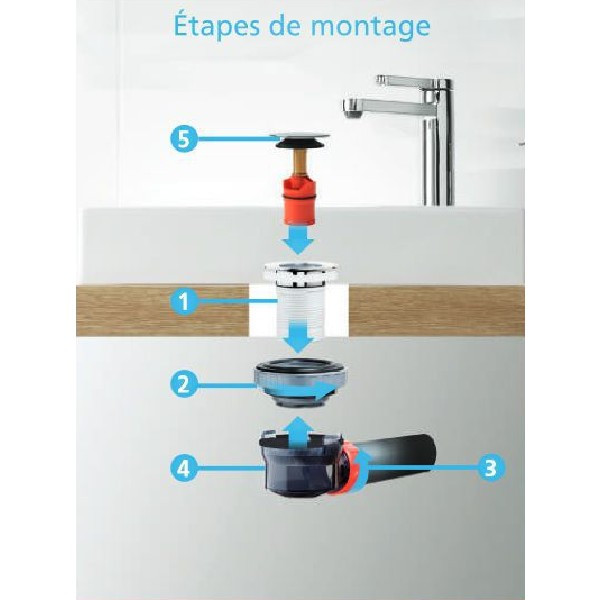 Étapes de montage

5

1

2

4

3